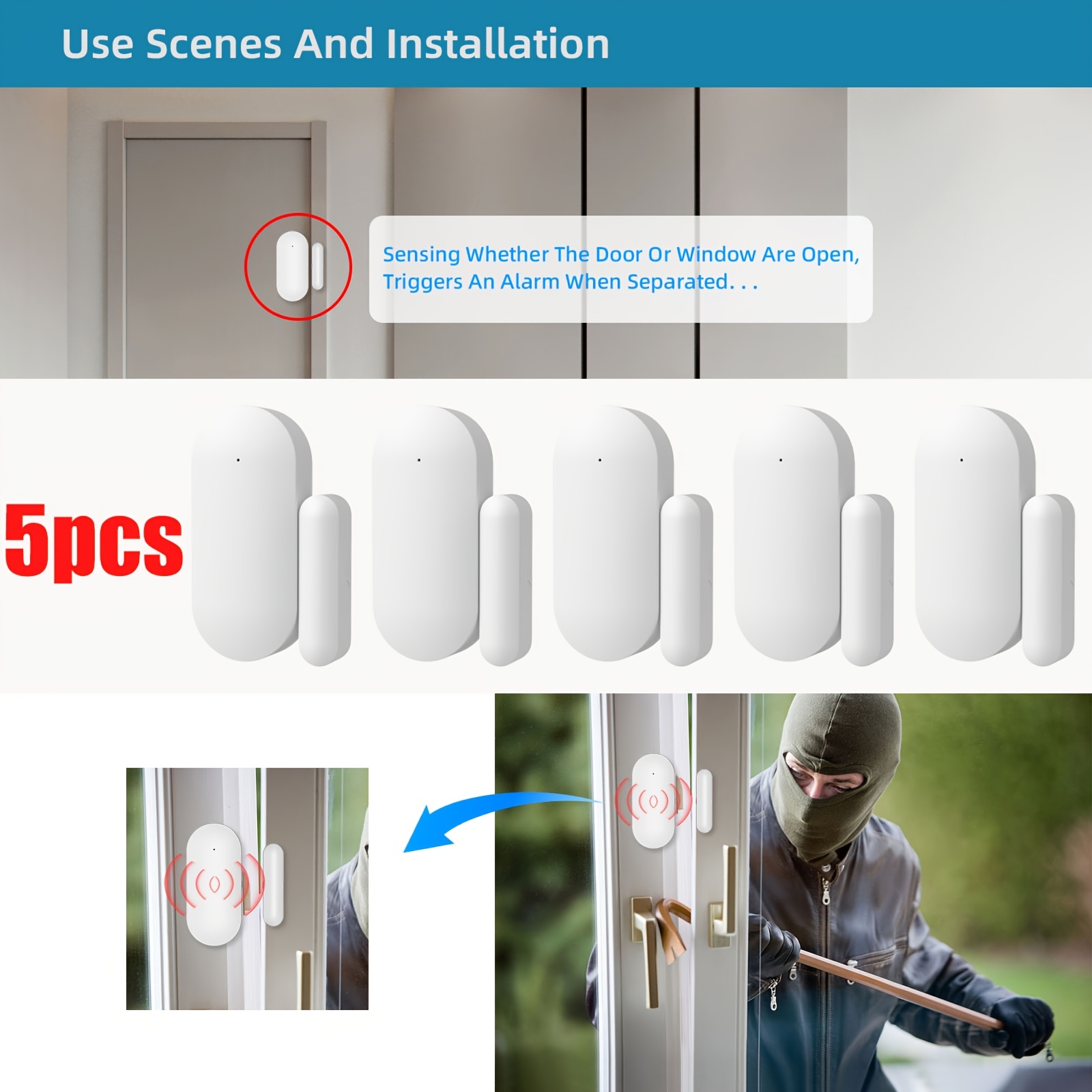 Use Scenes And Installation

Sensing Whether The Door Or Window Are Open, Triggers An Alarm When Separated. . .

5pcs